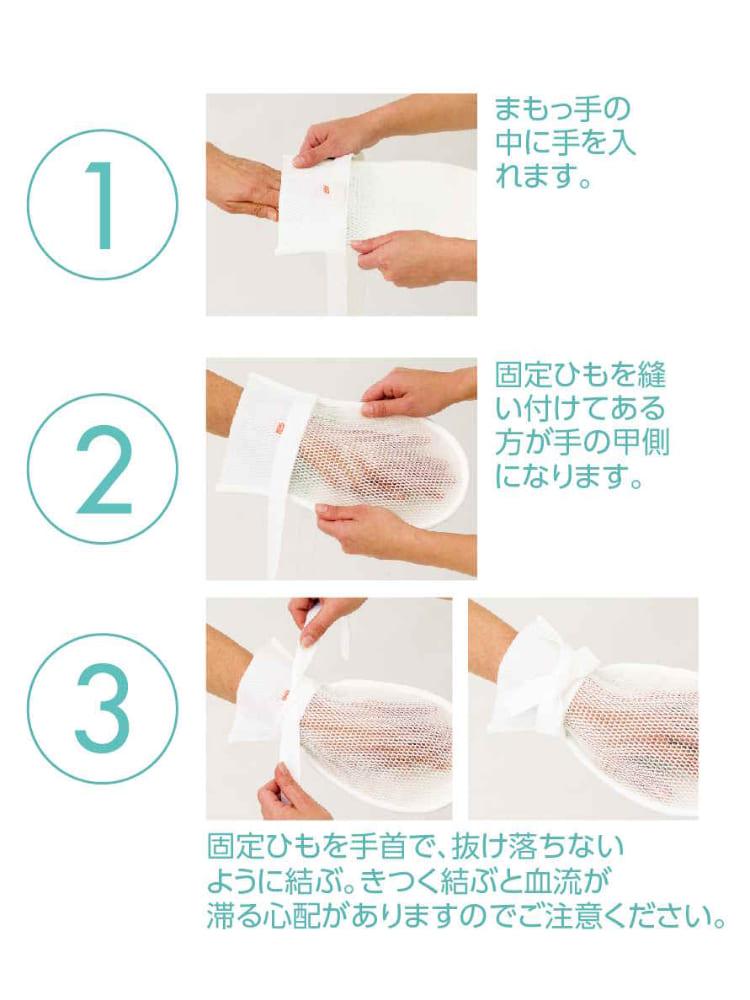 1

まもっ手の中に手を入れます。

2

固定ひもを縫い付けてある方が手の甲側になります。

3

固定ひもを手首で、抜け落ちないように結ぶ。きつく結ぶと血流が滞る心配がありますのでご注意ください。