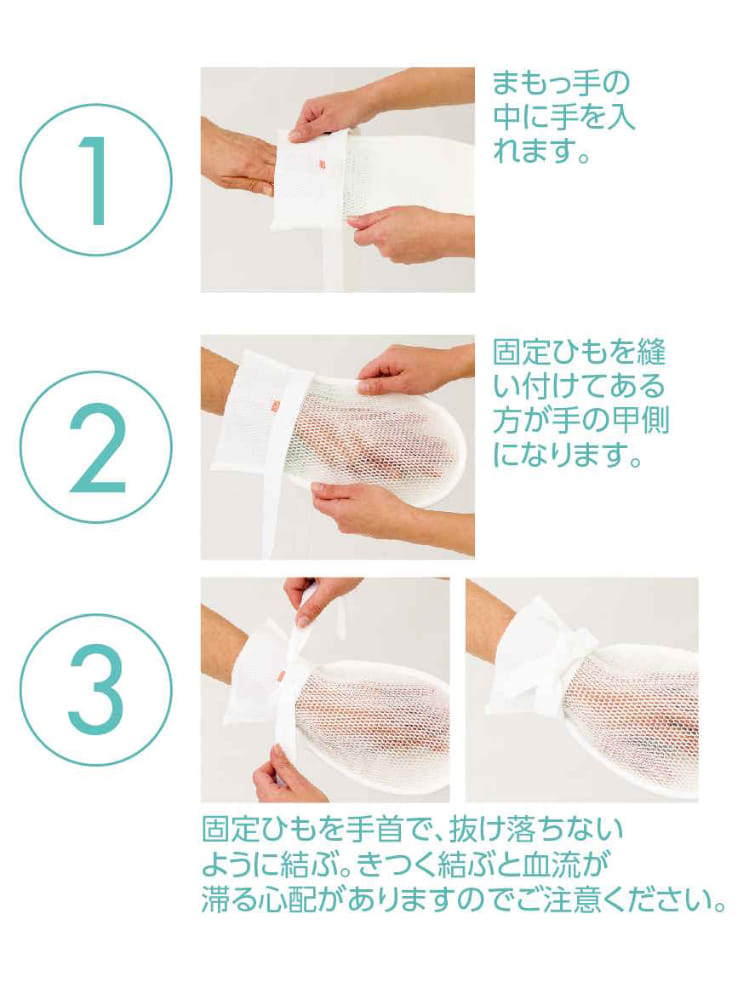 1

まもっ手の中に手を入れます。

2

固定ひもを縫い付けてある方が手の甲側になります。

3

固定ひもを手首で、抜け落ちないように結ぶ。きつく結ぶと血流が滞る心配がありますのでご注意ください。